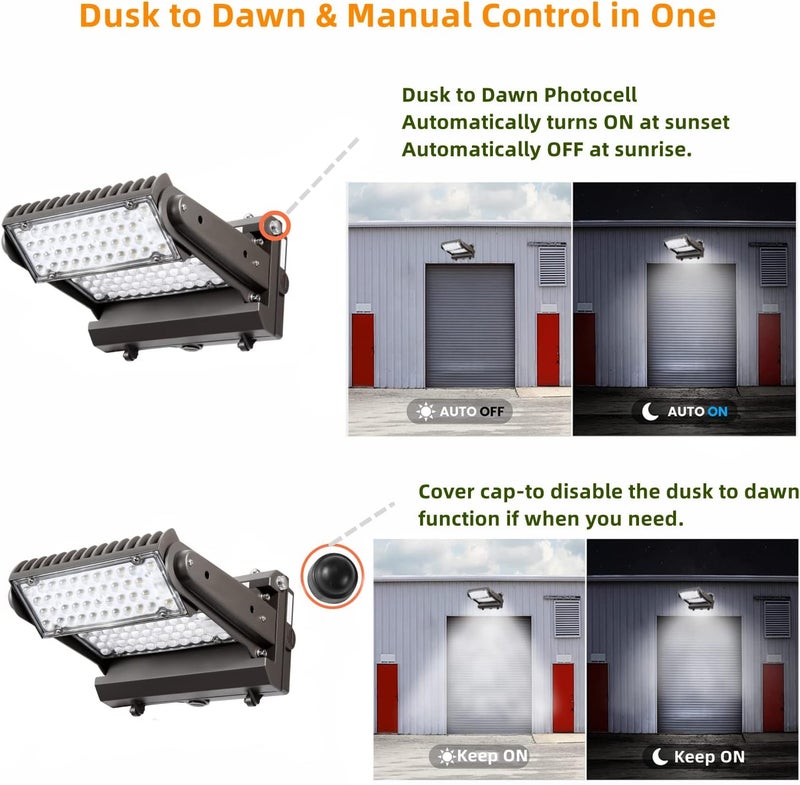 Dusk to Dawn & Manual Control in One

Dusk to Dawn Photocell
Automatically turns ON at sunset
Automatically OFF at sunrise.

AUTO OFF

AUTO ON

Cover cap-to disable the dusk to dawn function if when you need.

Keep ON

Keep ON